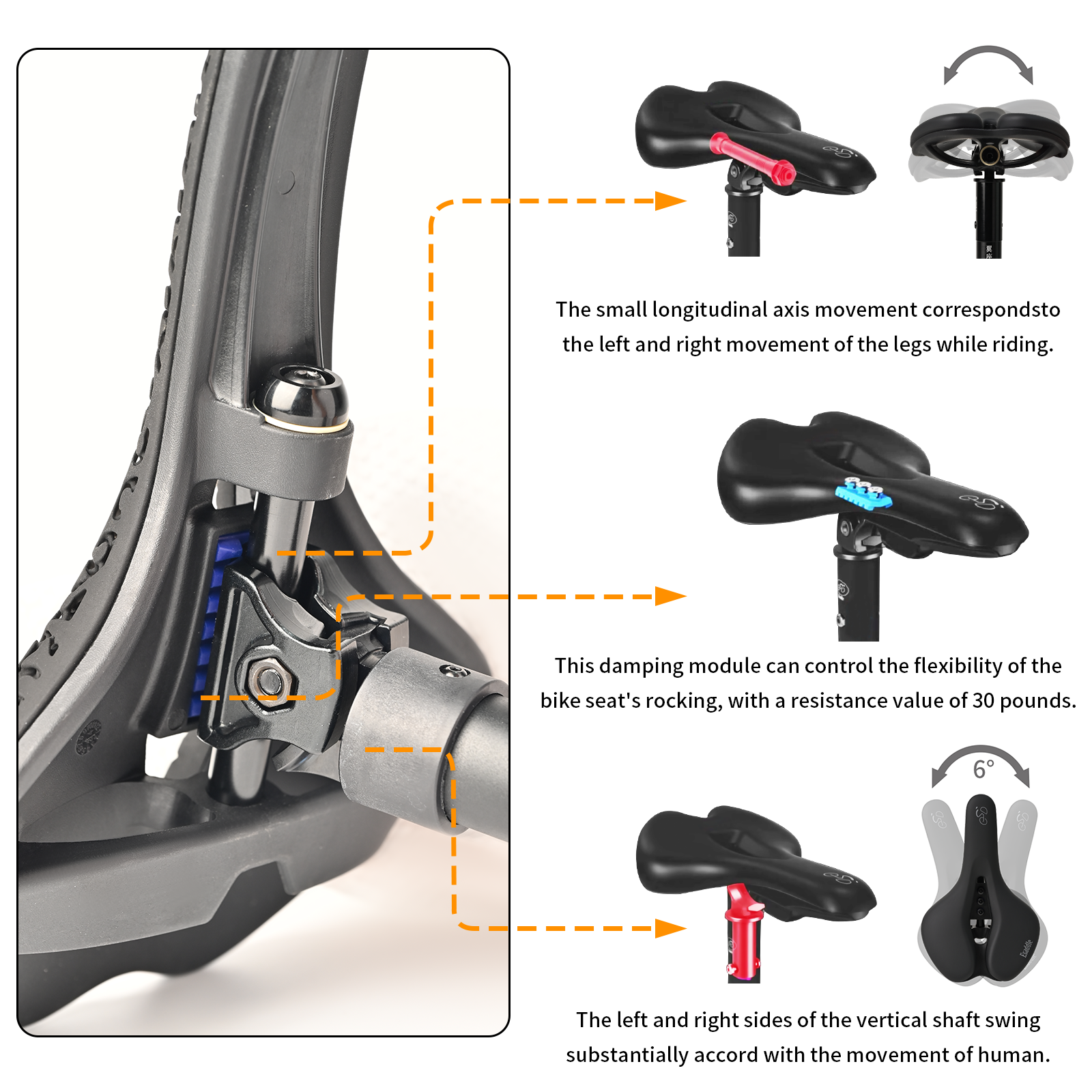 The small longitudinal axis movement correspondsto the left and right movement of the legs while riding.

This damping module can control the flexibility of the bike seat's rocking, with a resistance value of 30 pounds.

6°

The left and right sides of the vertical shaft swing substantially accord with the movement of human.