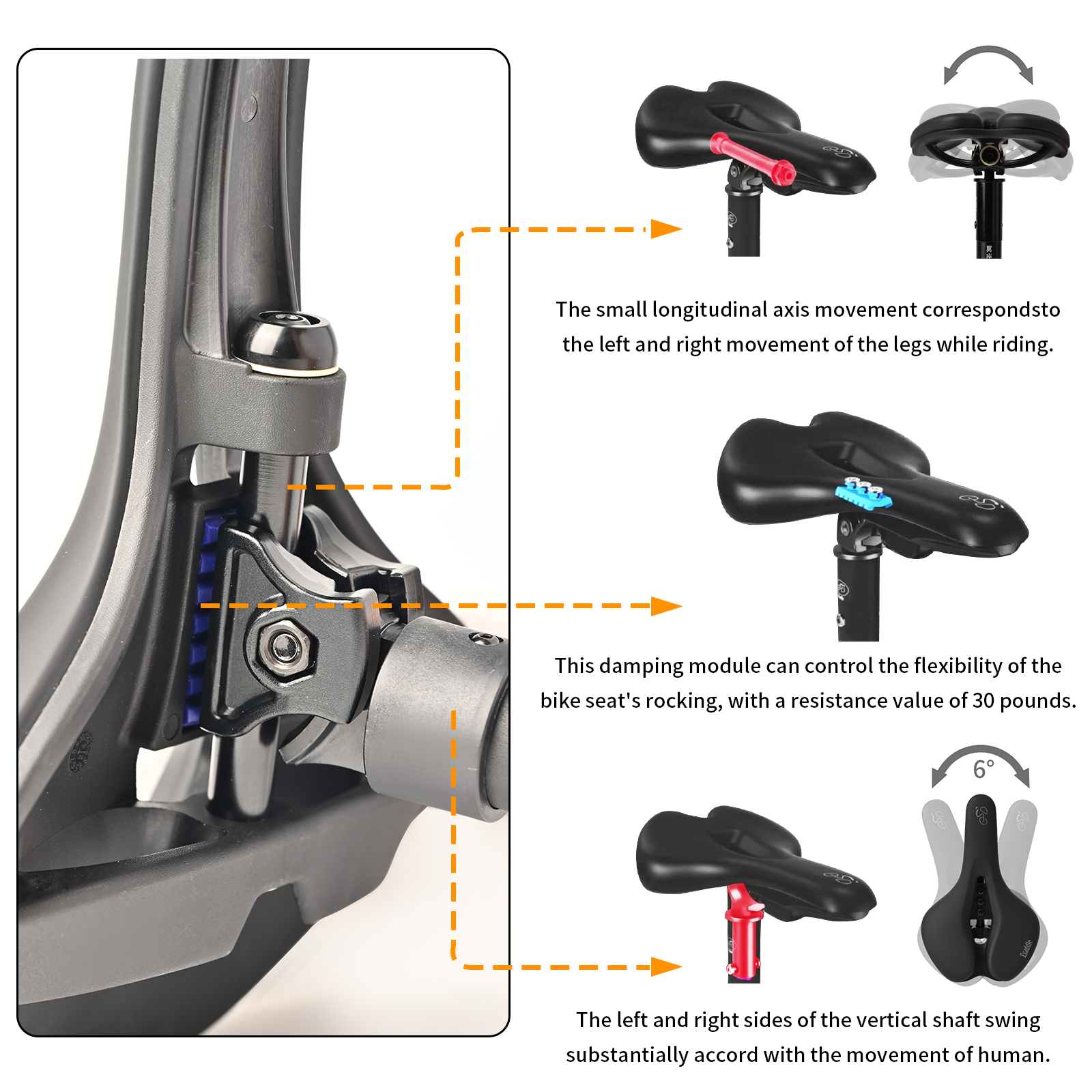 The small longitudinal axis movement correspondsto the left and right movement of the legs while riding.

This damping module can control the flexibility of the bike seat's rocking, with a resistance value of 30 pounds.

6°

The left and right sides of the vertical shaft swing substantially accord with the movement of human.